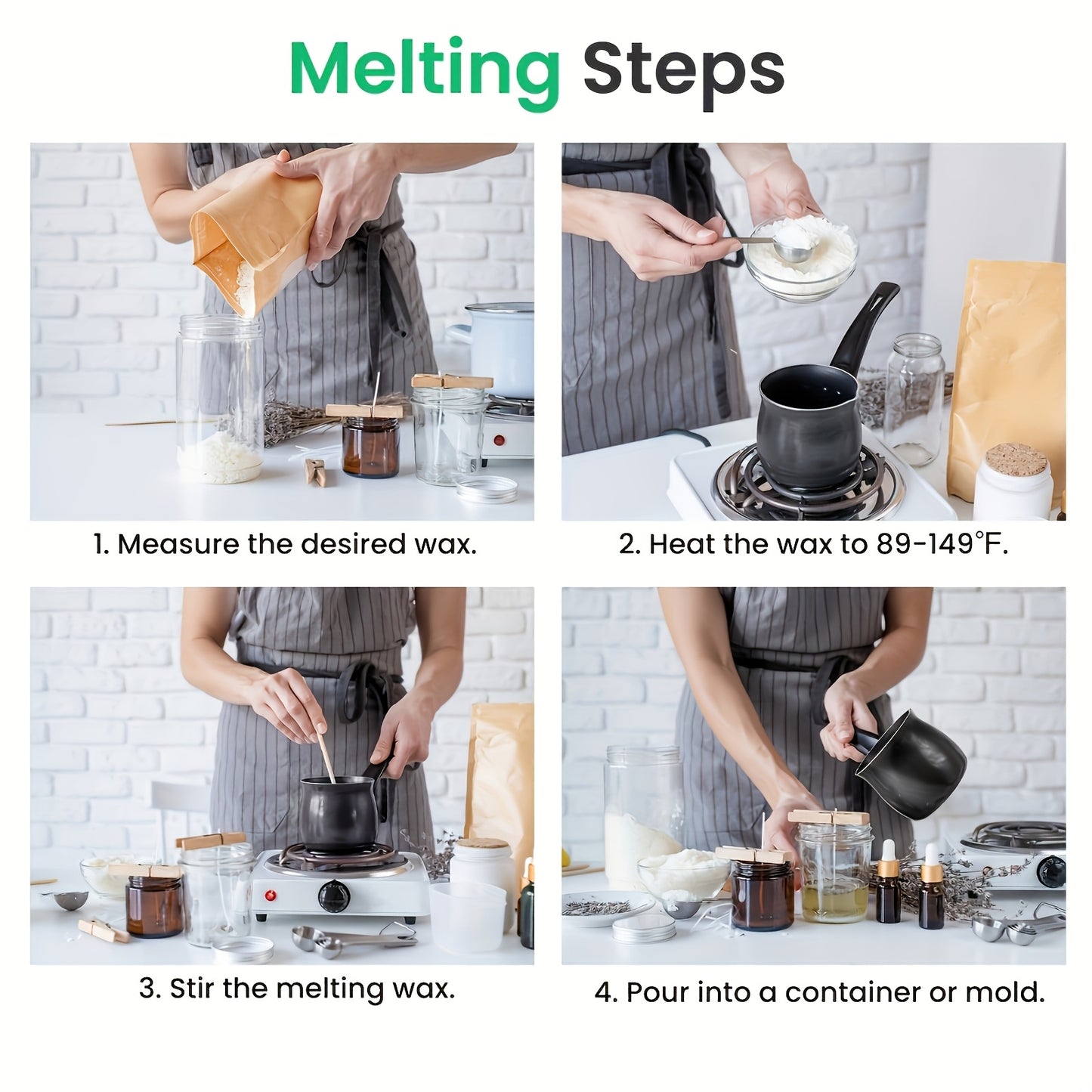 Melting Steps

1. Measure the desired wax.

2. Heat the wax to 89-149°F.

3. Stir the melting wax.

4. Pour into a container or mold.