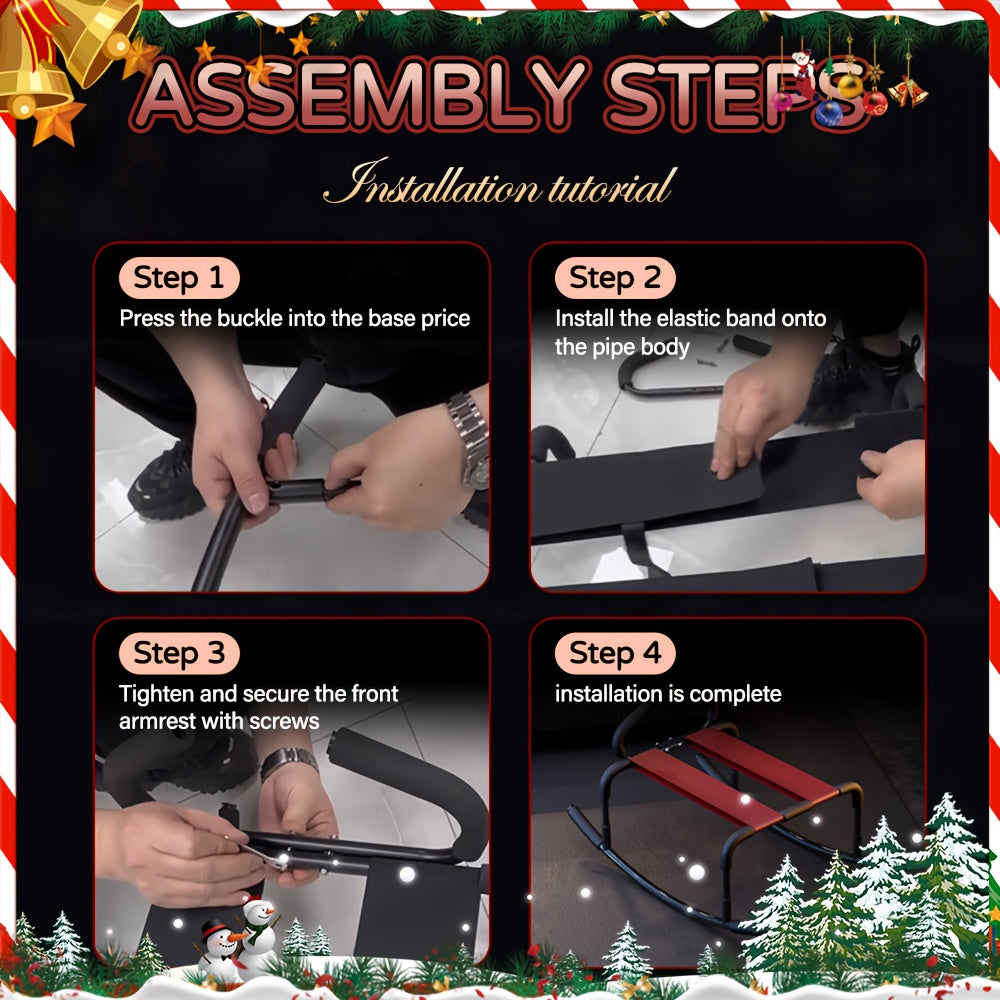 ASSEMBLY STEPS

Installation tutorial

Step 1
Press the buckle into the base price

Step 2
Install the elastic band onto the pipe body

Step 3
Tighten and secure the front armrest with screws

Step 4
installation is complete