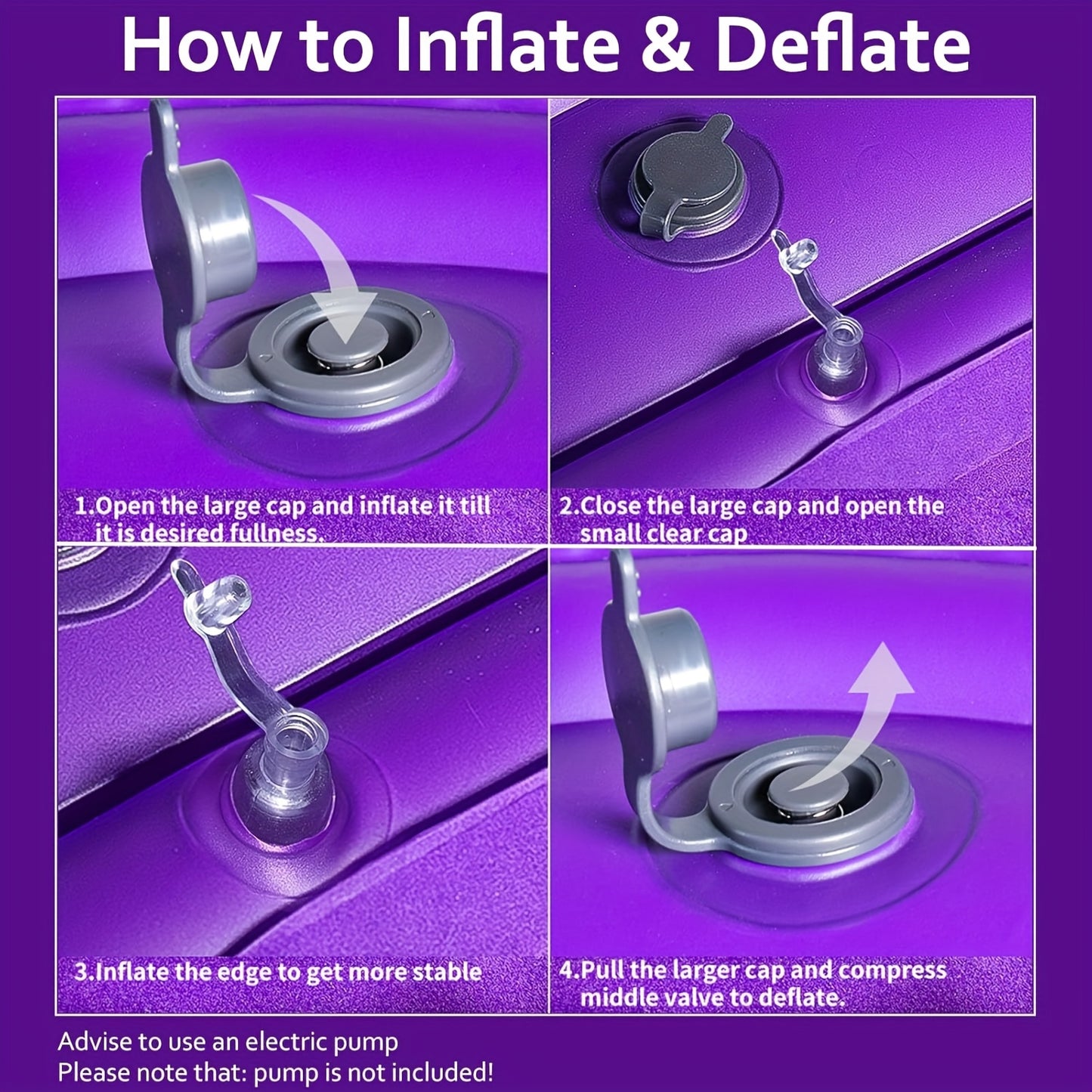 How to Inflate & Deflate

1.Open the large cap and inflate it till it is desired fullness.

2.Close the large cap and open the small clear cap

3.Inflate the edge to get more stable

4.Pull the larger cap and compress middle valve to deflate.

Advise to use an electric pump
Please note that: pump is not included!